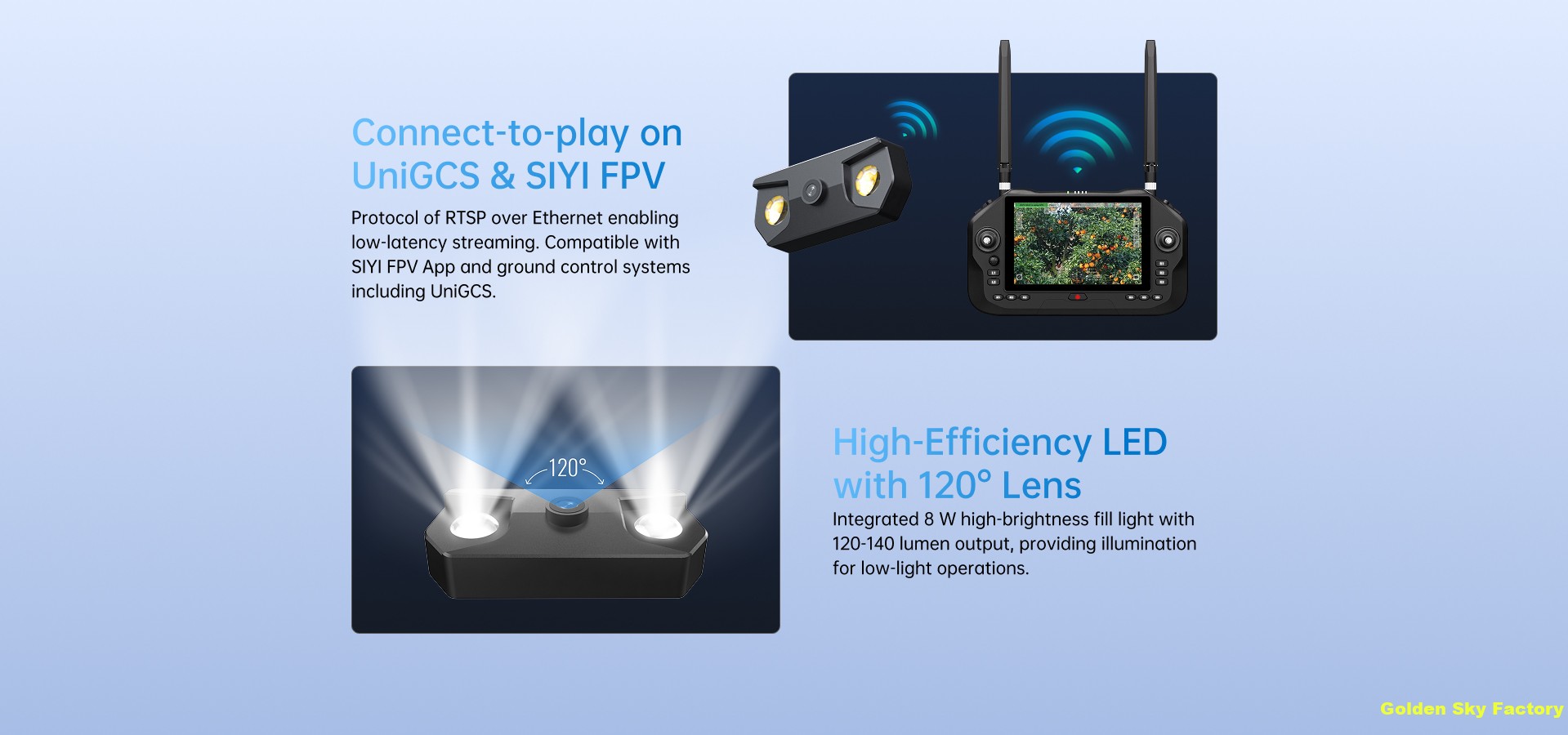 Connect-to-play on UniGCS & SIYI FPV

Protocol of RTSP over Ethernet enabling low-latency streaming. Compatible with SIYI FPV App and ground control systems including UniGCS.

120°

High-Efficiency LED with 120° Lens

Integrated 8 W high-brightness fill light with 120-140 lumen output, providing illumination for low-light operations.

Golden Sky Factory