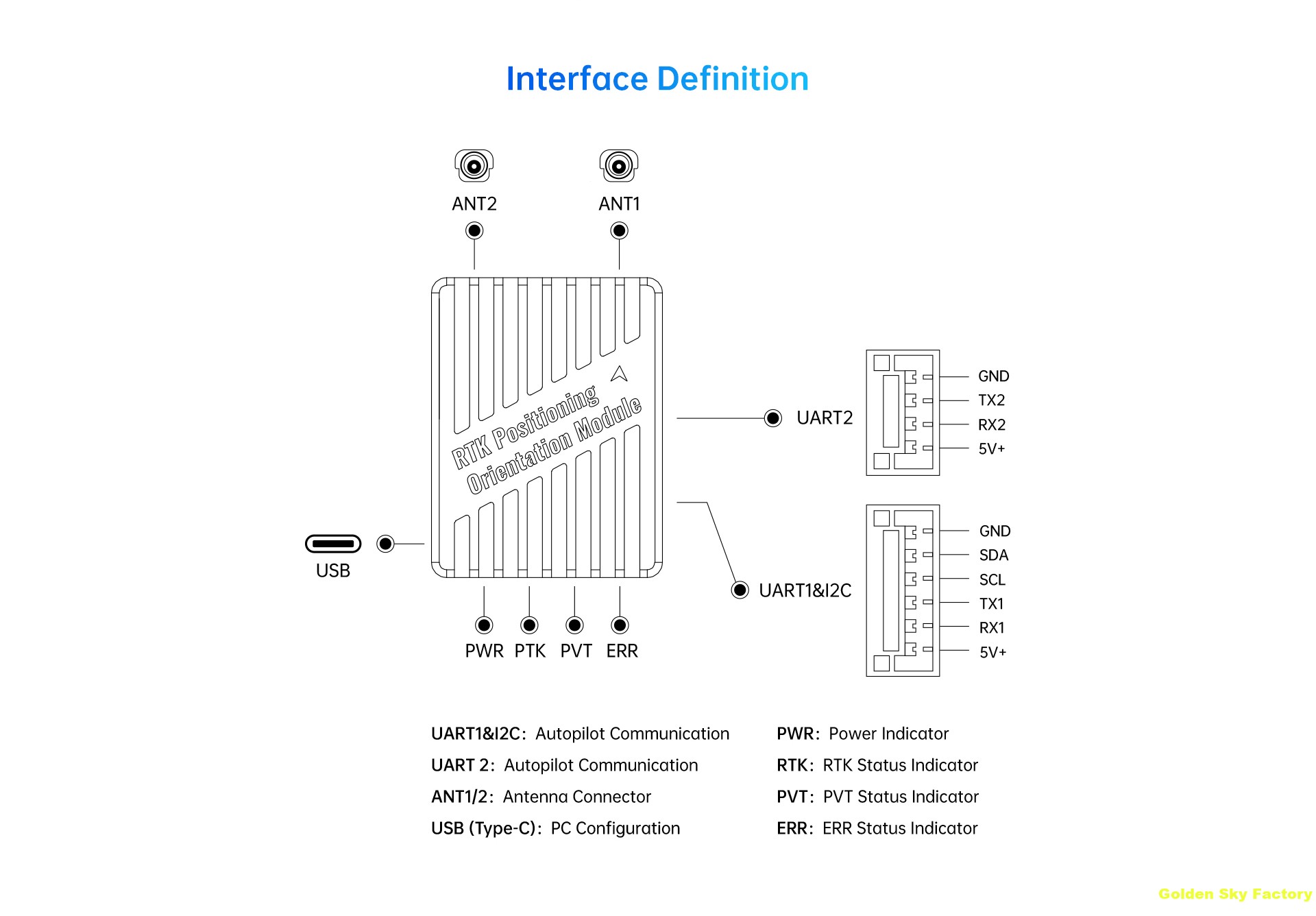 Interface Definition

ANT2

ANT1

RTK Positioning
Orientation Module

UART2

GND
TX2
RX2
5V+

USB

UART1&I2C

GND
SDA
SCL
TX1
RX1
5V+

PWR PTK PVT ERR

UART1&I2C: Autopilot Communication
UART 2: Autopilot Communication
ANT1/2: Antenna Connector
USB (Type-C): PC Configuration

PWR: Power Indicator
RTK: RTK Status Indicator
PVT: PVT Status Indicator
ERR: ERR Status Indicator

Golden Sky Factory