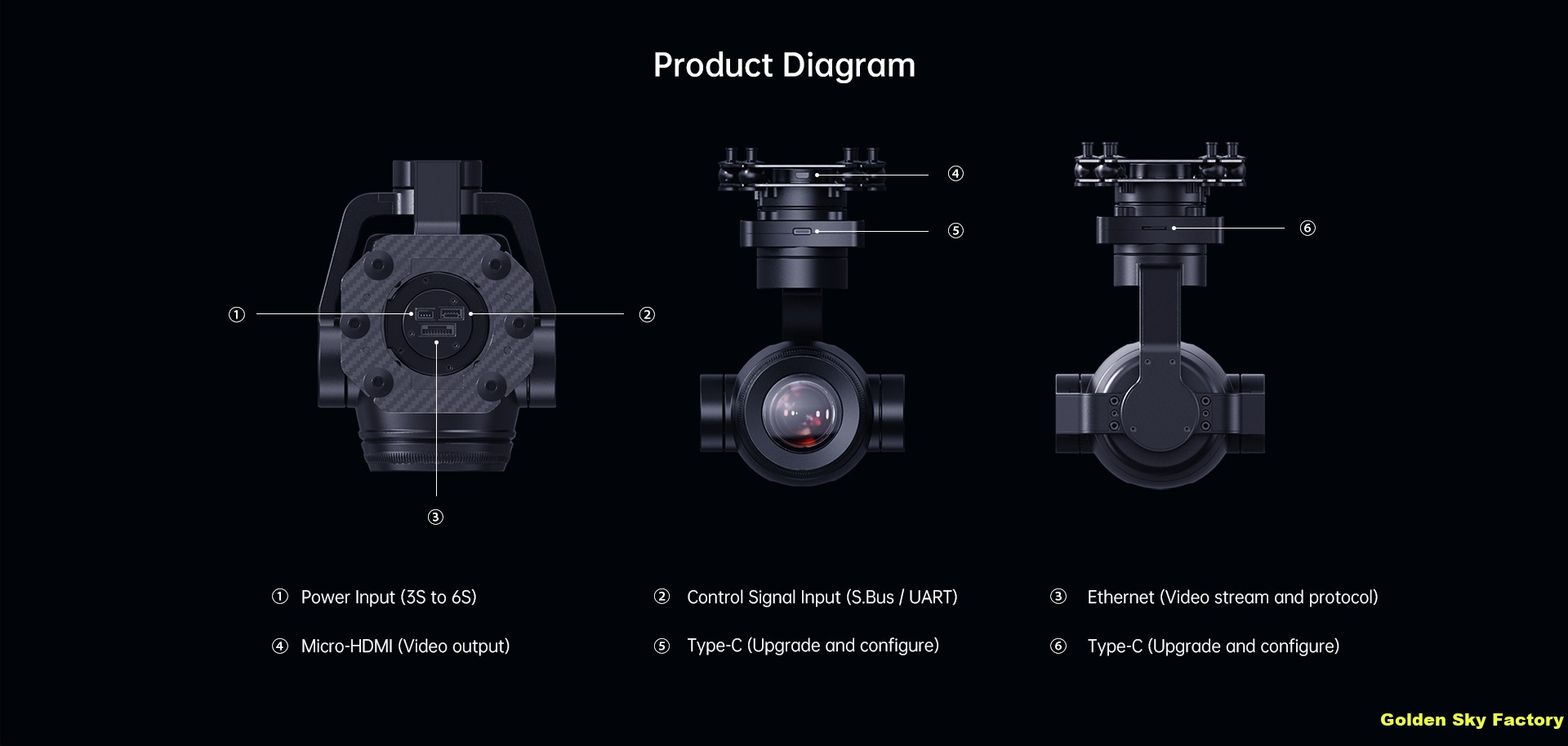 Product Diagram

①

②

③

④

⑤

⑥

① Power Input (3S to 6S)

② Control Signal Input (S.Bus / UART)

③ Ethernet (Video stream and protocol)

④ Micro-HDMI (Video output)

⑤ Type-C (Upgrade and configure)

⑥ Type-C (Upgrade and configure)

Golden Sky Factory